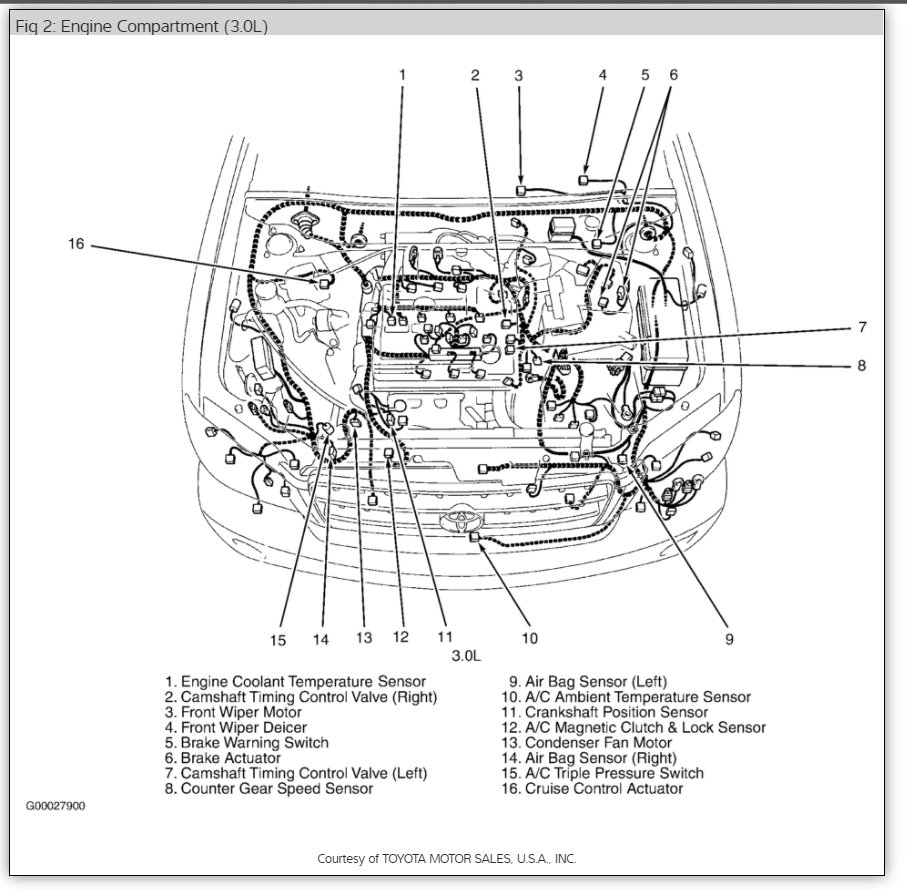 Fig 2: Engine Compartment (3.0L)

1 2 3 4 5 6

16

7

8

15 14 13 12 11 10 9

3.0L

1. Engine Coolant Temperature Sensor
2. Camshaft Timing Control Valve (Right)
3. Front Wiper Motor
4. Front Wiper Deicer
5. Brake Warning Switch
6. Brake Actuator
7. Camshaft Timing Control Valve (Left)
8. Counter Gear Speed Sensor

9. Air Bag Sensor (Left)
10. A/C Ambient Temperature Sensor
11. Crankshaft Position Sensor
12. A/C Magnetic Clutch & Lock Sensor
13. Condenser Fan Motor
14. Air Bag Sensor (Right)
15. A/C Triple Pressure Switch
16. Cruise Control Actuator

G00027900

Courtesy of TOYOTA MOTOR SALES, U.S.A., INC.