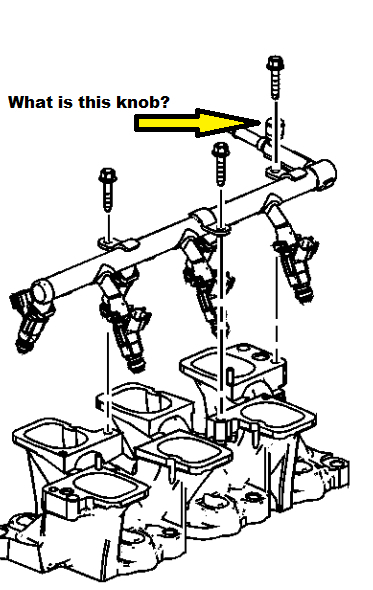 What is this knob?