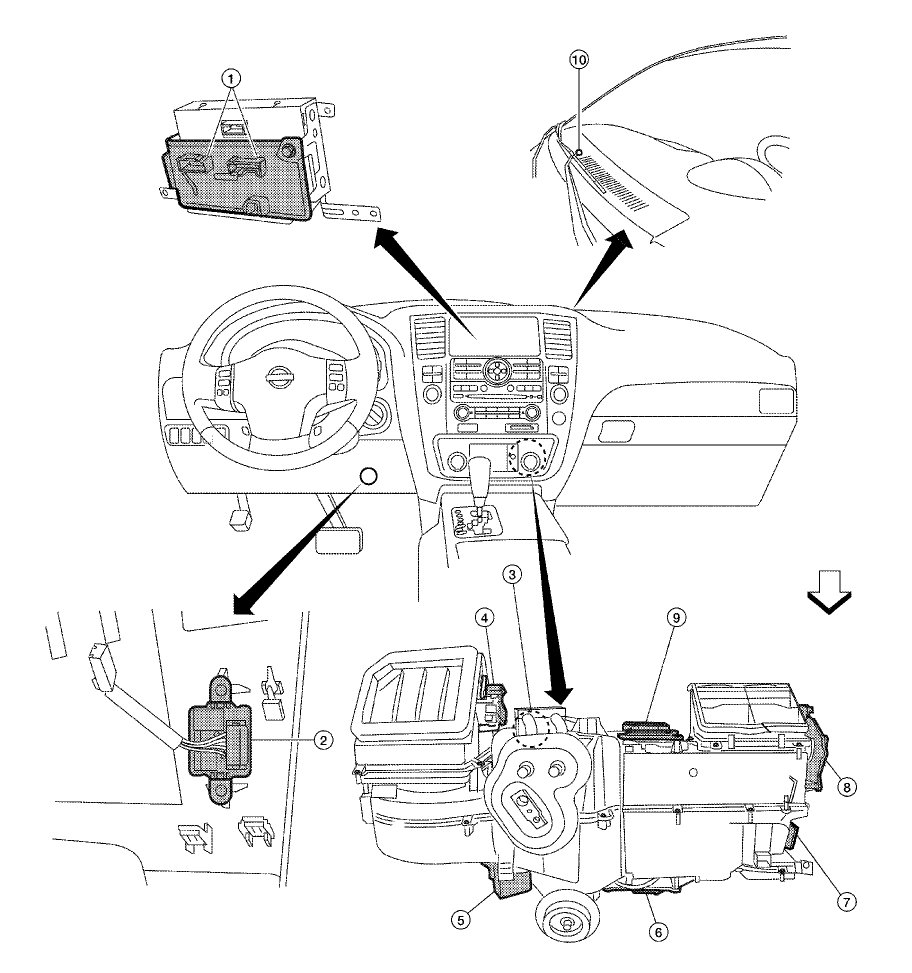 1
10
3
4
9
2
8
7
5
6