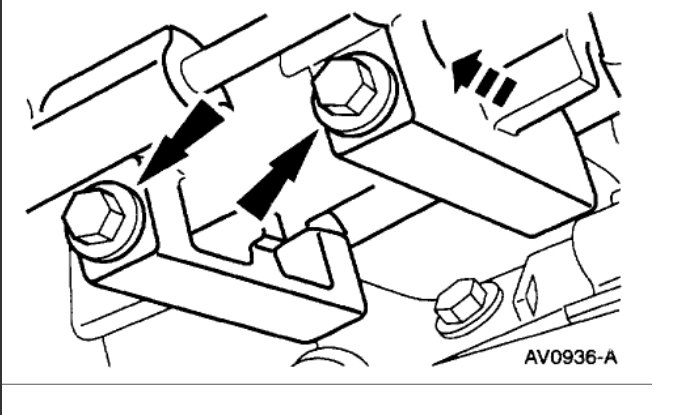 AV0936-A