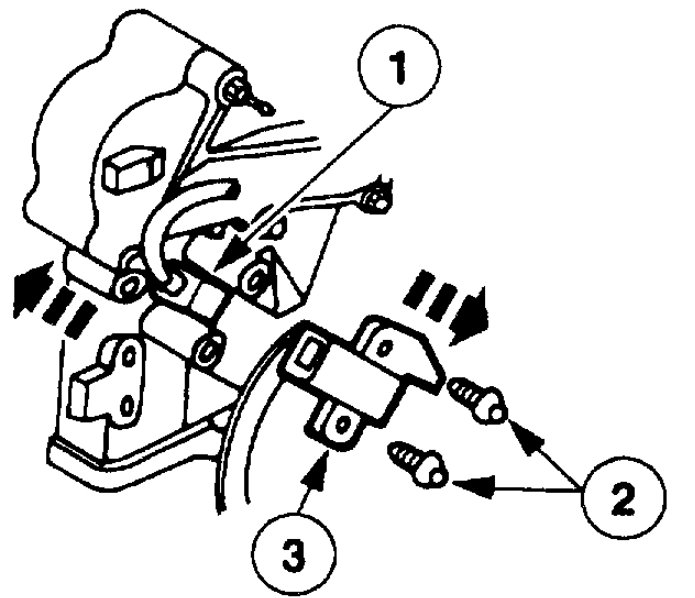 1
2
3