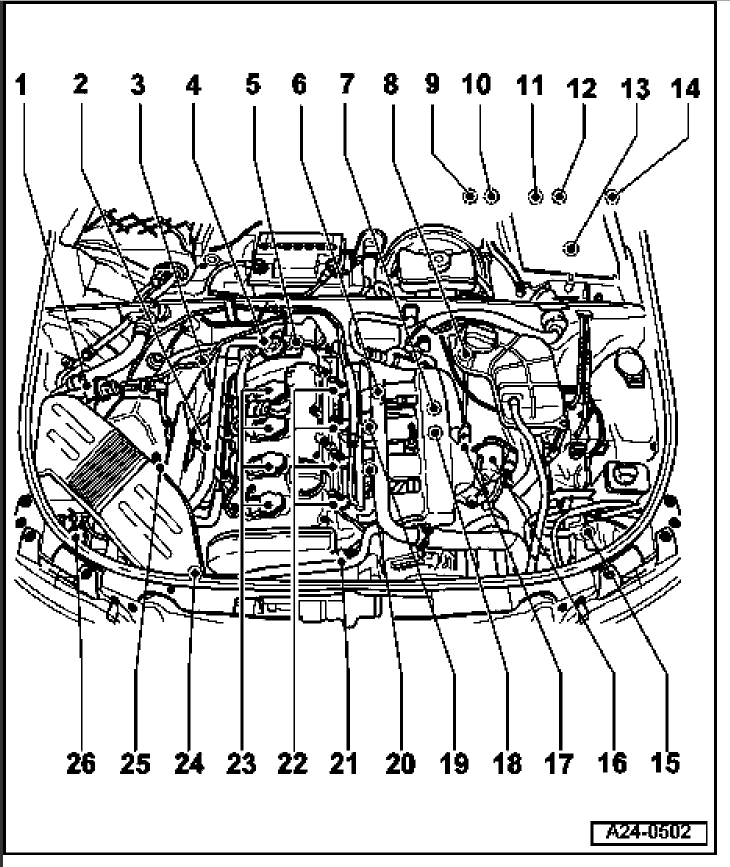 1 2 3 4 5 6 7 8 9 10 11 12 13 14

26 25 24 23 22 21 20 19 18 17 16 15

A24-0502