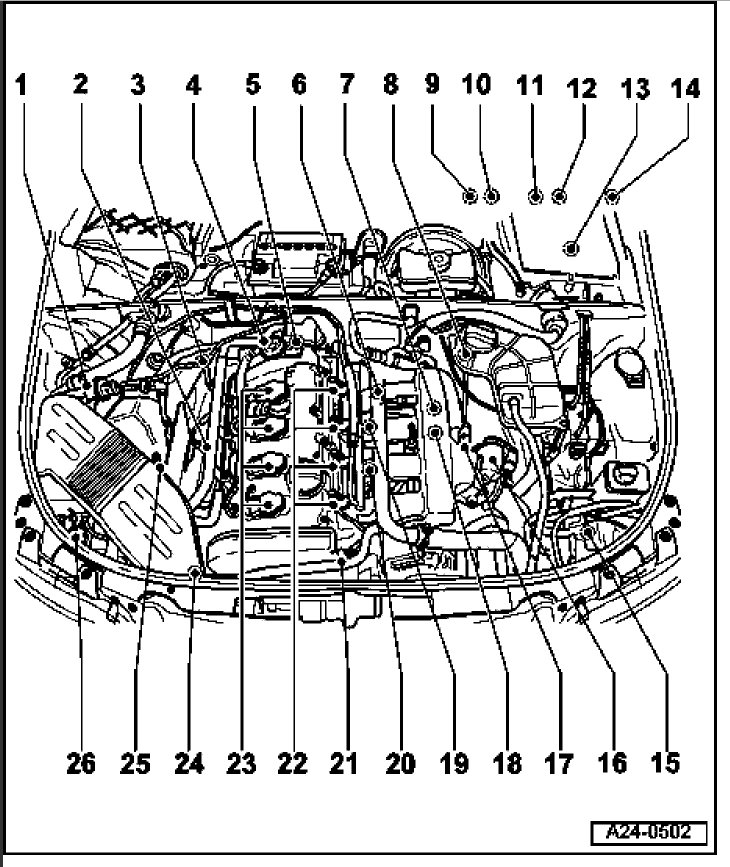 1 2 3 4 5 6 7 8 9 10 11 12 13 14

26 25 24 23 22 21 20 19 18 17 16 15

A24-0502