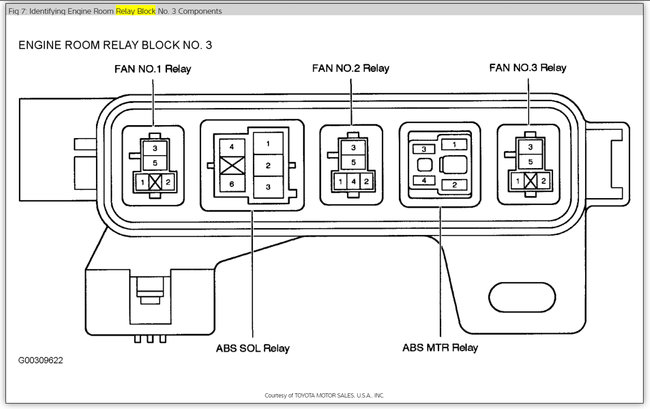 Fig 7: Identifying Engine Room Relay Block No. 3 Components

ENGINE ROOM RELAY BLOCK NO. 3

FAN NO.1 Relay

FAN NO.2 Relay

FAN NO.3 Relay

3
5
1
2

4
6
1
2
3

3
5
1
4
2

3
1
4
2

3
5
1
2

ABS SOL Relay

ABS MTR Relay

G00309622

Courtesy of TOYOTA MOTOR SALES, U.S.A., INC.