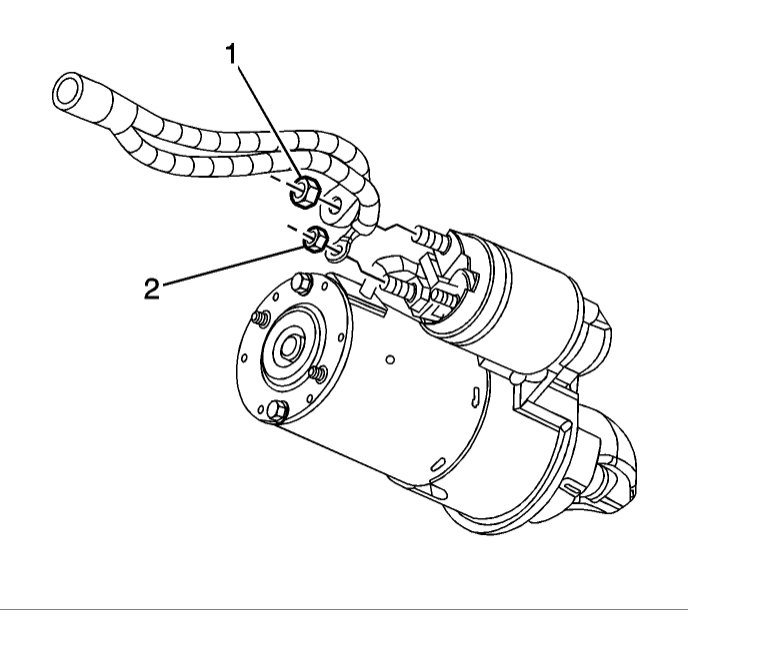 1

2