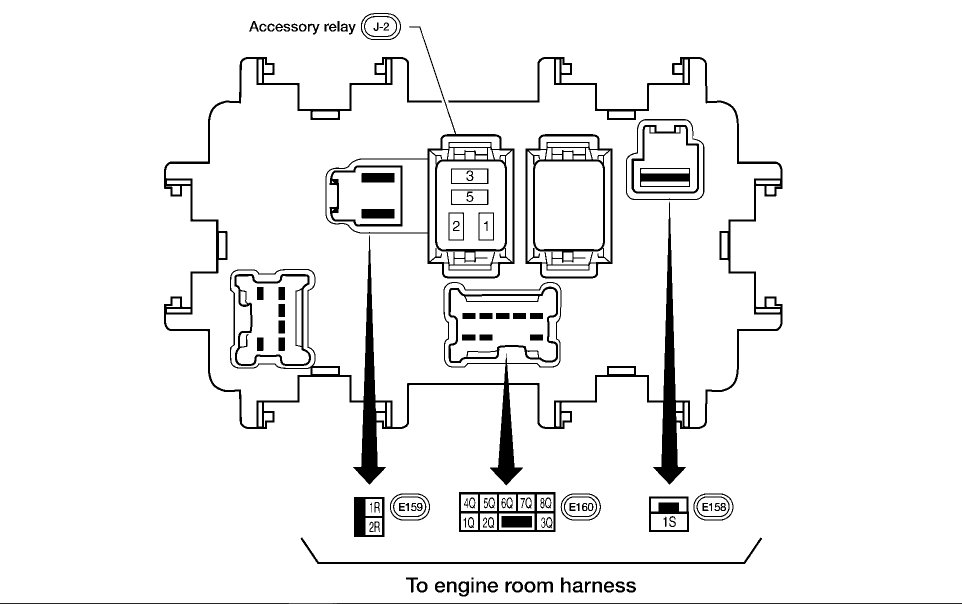 Accessory relay J-2

3
5
2 1

1R
2R
E159

4Q 5Q 6Q 7Q 8Q
1Q 2Q 3Q
E160

1S
E158

To engine room harness