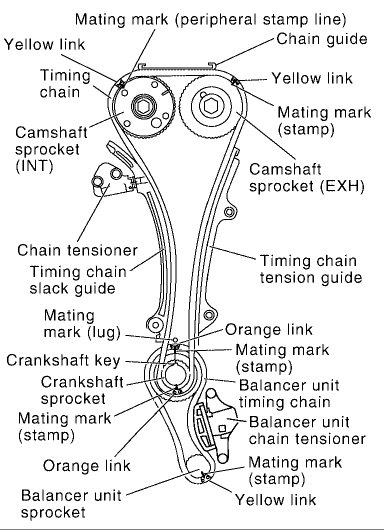 Mating mark (peripheral stamp line)
Yellow link
Chain guide
Timing chain
Yellow link
Mating mark (stamp)
Camshaft sprocket (INT)
Camshaft sprocket (EXH)
Chain tensioner
Timing chain slack guide
Timing chain tension guide
Mating mark (lug)
Orange link
Mating mark (stamp)
Crankshaft key
Crankshaft sprocket
Balancer unit timing chain
Mating mark (stamp)
Balancer unit chain tensioner
Orange link
Mating mark (stamp)
Balancer unit sprocket
Yellow link