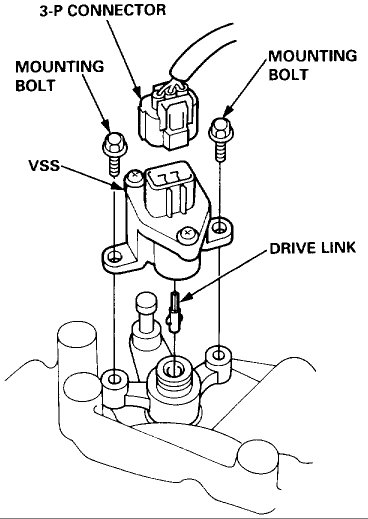 3-P CONNECTOR

MOUNTING BOLT

MOUNTING BOLT

VSS

DRIVE LINK