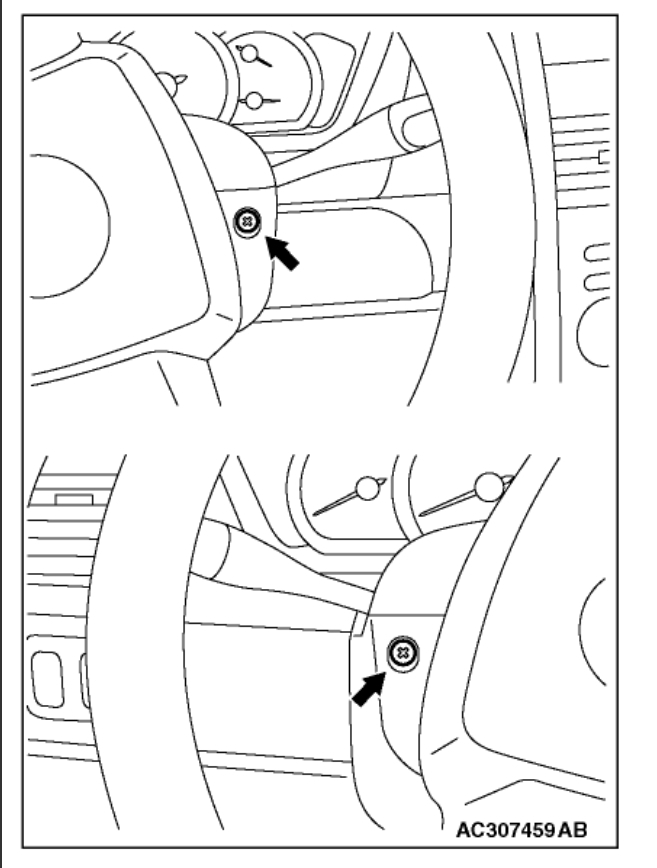 AC307459AB