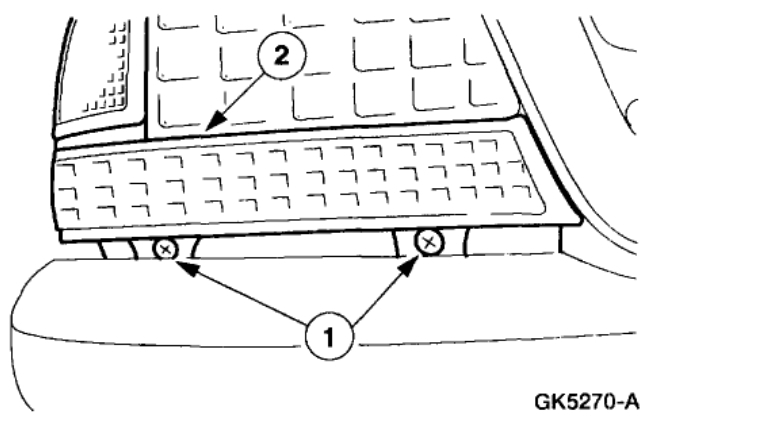 2

1

GK5270-A