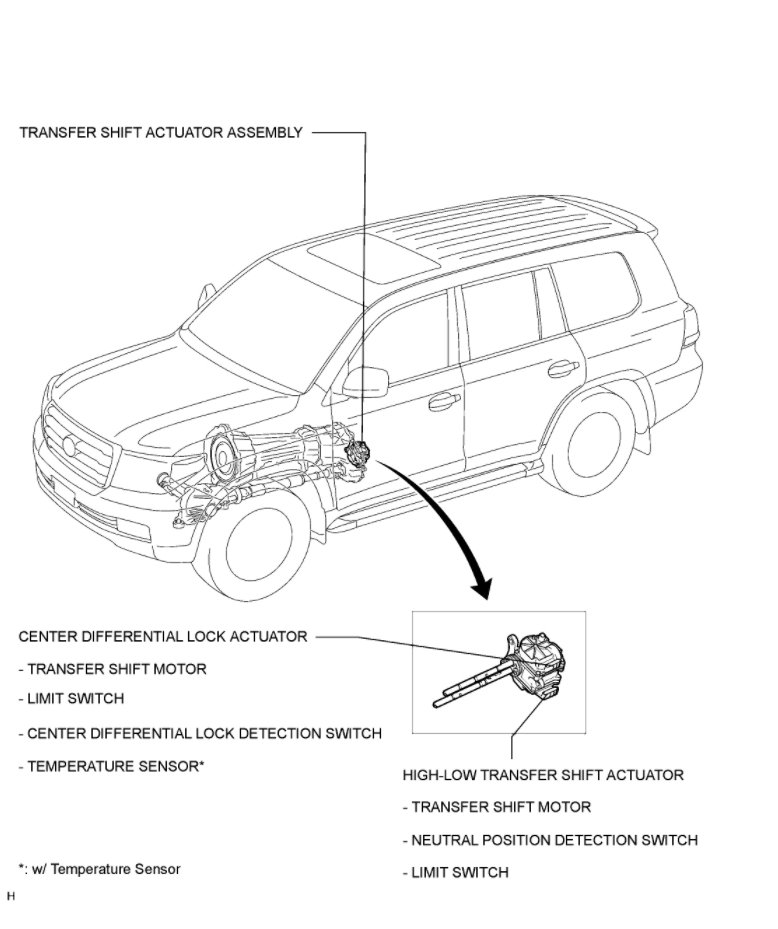 TRANSFER SHIFT ACTUATOR ASSEMBLY

CENTER DIFFERENTIAL LOCK ACTUATOR

- TRANSFER SHIFT MOTOR

- LIMIT SWITCH

- CENTER DIFFERENTIAL LOCK DETECTION SWITCH

- TEMPERATURE SENSOR*

HIGH-LOW TRANSFER SHIFT ACTUATOR

- TRANSFER SHIFT MOTOR

- NEUTRAL POSITION DETECTION SWITCH

- LIMIT SWITCH

*: w/ Temperature Sensor

H