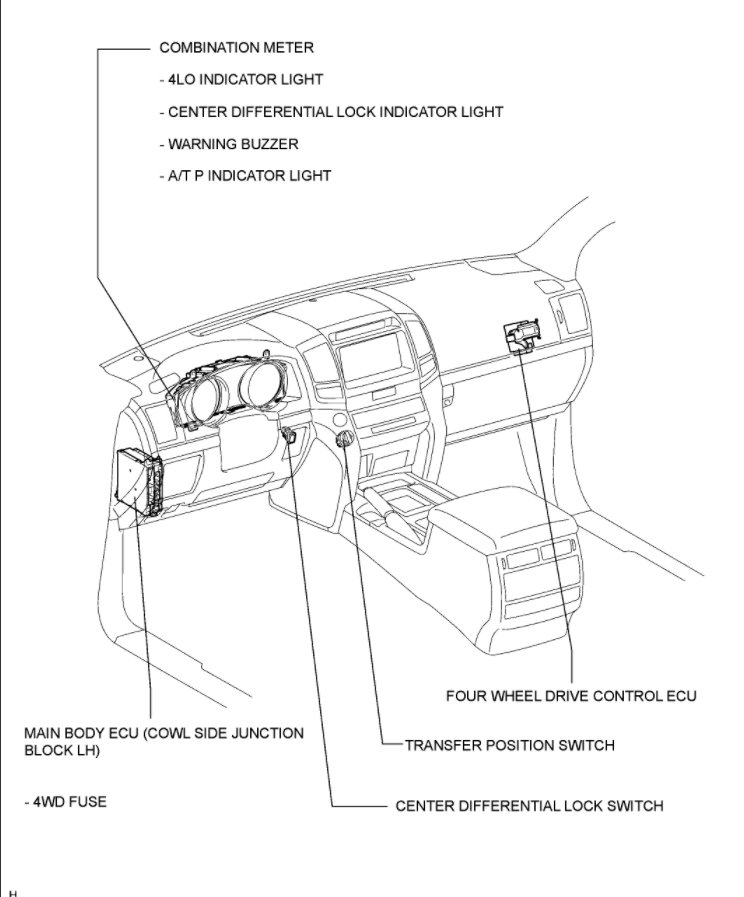 COMBINATION METER

- 4LO INDICATOR LIGHT

- CENTER DIFFERENTIAL LOCK INDICATOR LIGHT

- WARNING BUZZER

- A/T P INDICATOR LIGHT

FOUR WHEEL DRIVE CONTROL ECU

MAIN BODY ECU (COWL SIDE JUNCTION BLOCK LH)

TRANSFER POSITION SWITCH

- 4WD FUSE

CENTER DIFFERENTIAL LOCK SWITCH

H