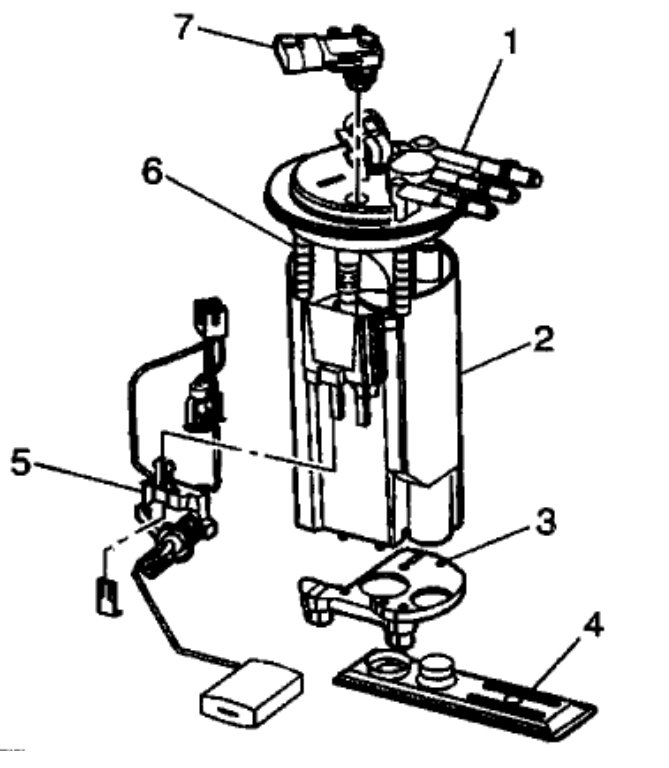 7
1
6
2
5
3
4