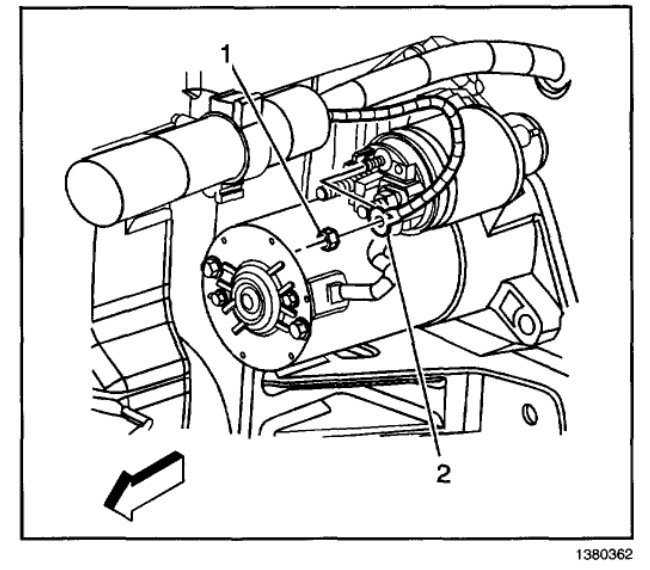 1

2

1380362