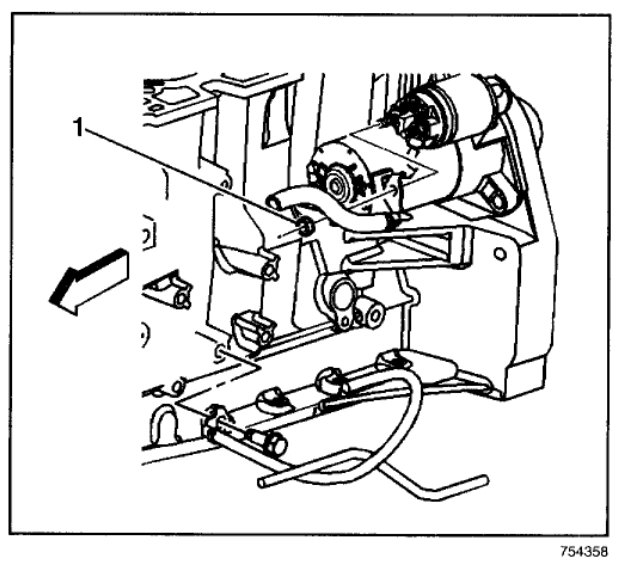 1

754358