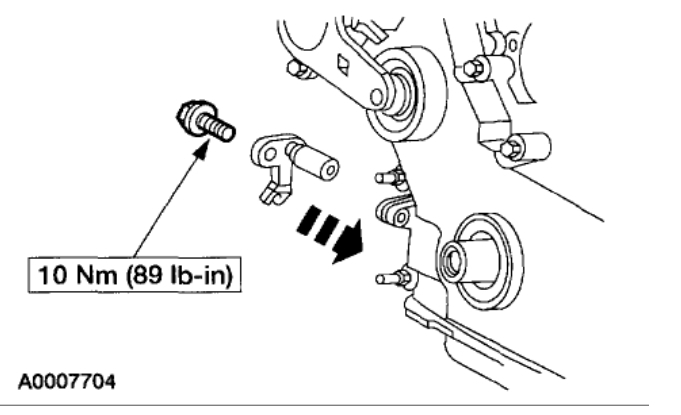 10 Nm (89 lb-in)

A0007704