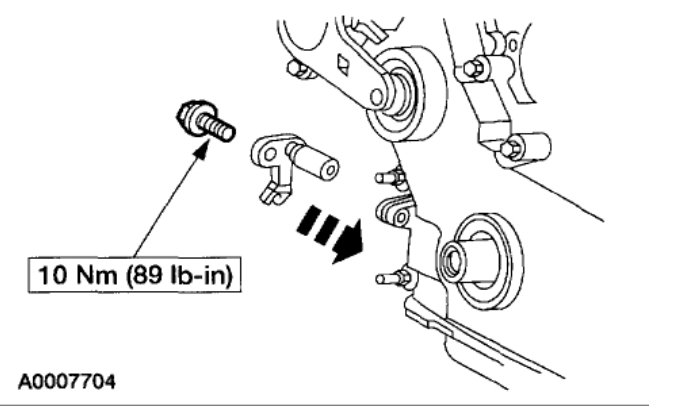 10 Nm (89 lb-in)

A0007704