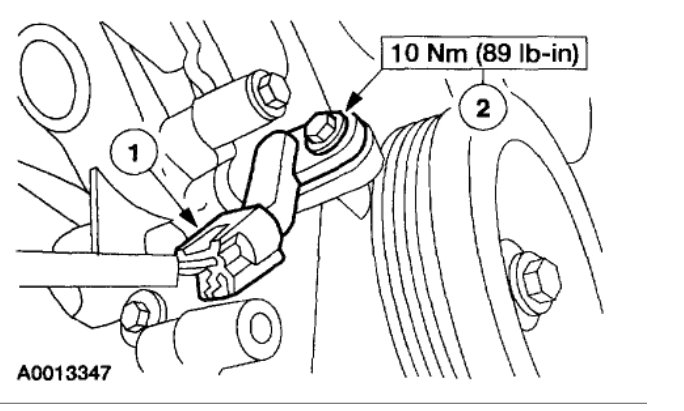 10 Nm (89 lb-in)
2
1
A0013347