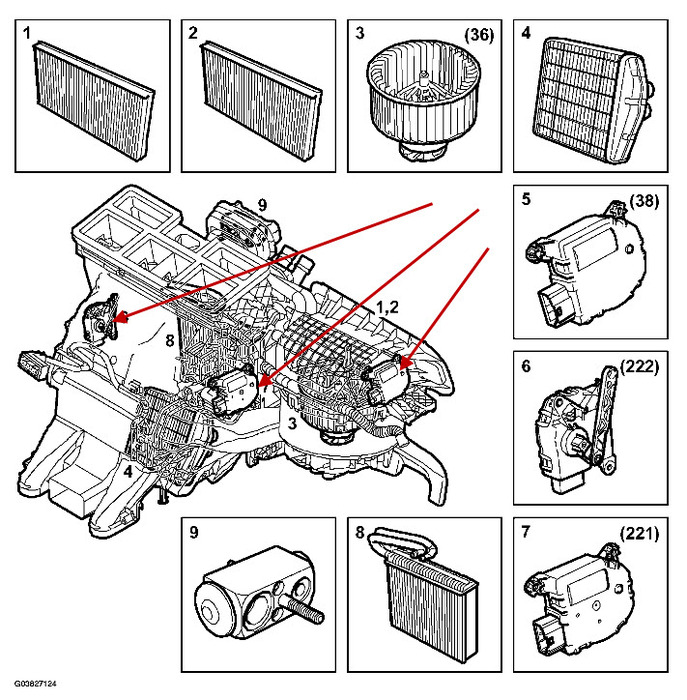 1

2

3 (36)

4

9

1,2

8

3

4

5 (38)

6 (222)

9

8

7 (221)

G03827124