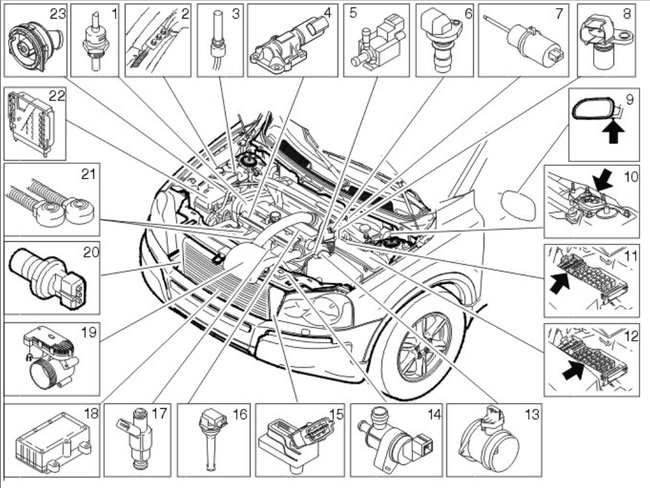 23
1
2
3
4
5
6
7
8
22
9
21
10
20
11
19
12
18
17
16
15
14
13