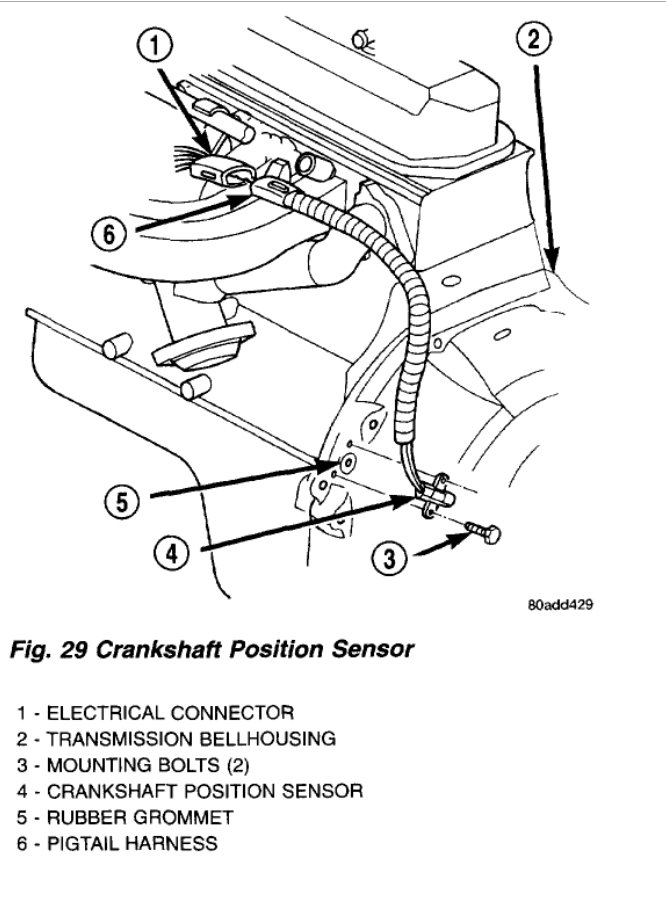 1
2
6
5
4
3

80add429

Fig. 29 Crankshaft Position Sensor

1 - ELECTRICAL CONNECTOR
2 - TRANSMISSION BELLHOUSING
3 - MOUNTING BOLTS (2)
4 - CRANKSHAFT POSITION SENSOR
5 - RUBBER GROMMET
6 - PIGTAIL HARNESS