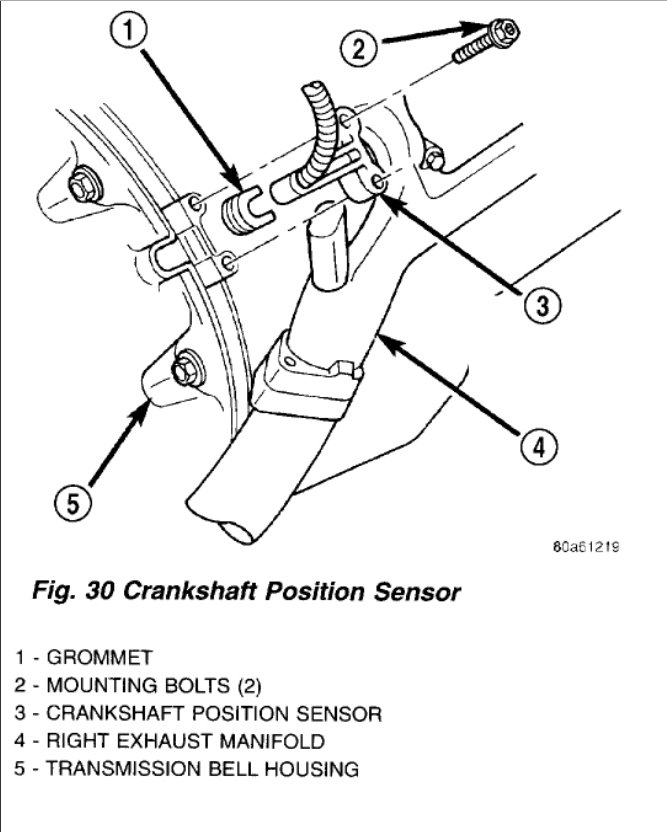 1
2
3
4
5
80a61219

Fig. 30 Crankshaft Position Sensor

1 - GROMMET
2 - MOUNTING BOLTS (2)
3 - CRANKSHAFT POSITION SENSOR
4 - RIGHT EXHAUST MANIFOLD
5 - TRANSMISSION BELL HOUSING