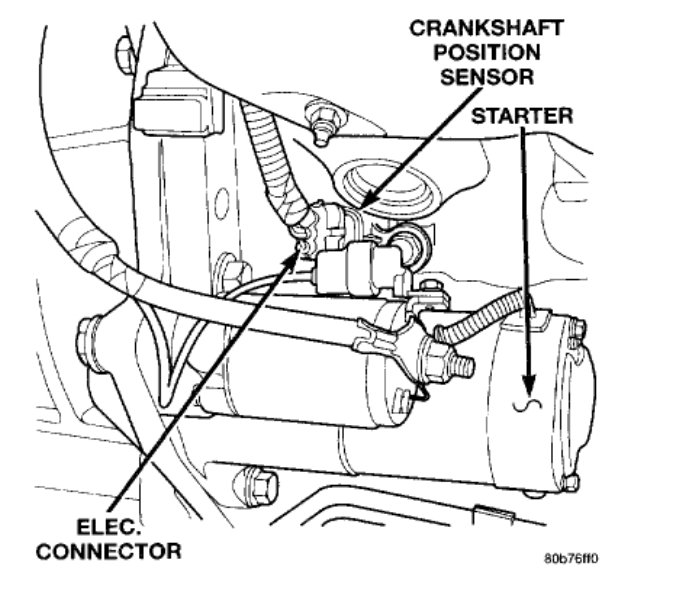 CRANKSHAFT POSITION SENSOR

STARTER

ELEC. CONNECTOR

80b76ff0