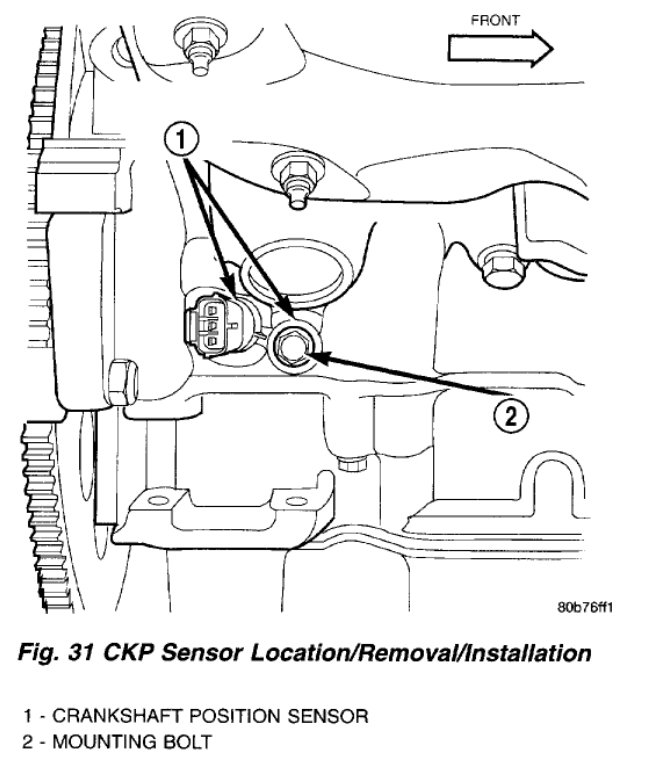 FRONT

1

2

80b76ff1

Fig. 31 CKP Sensor Location/Removal/Installation

1 - CRANKSHAFT POSITION SENSOR
2 - MOUNTING BOLT