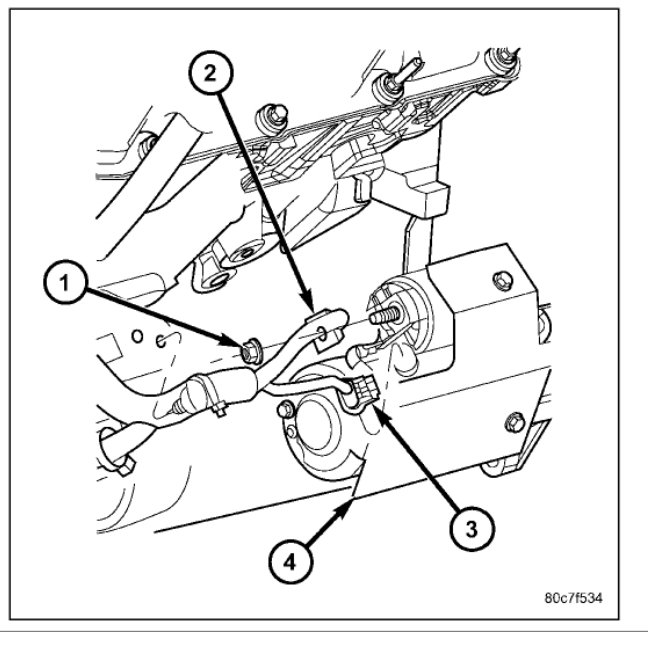 2
1
3
4
80c7f534