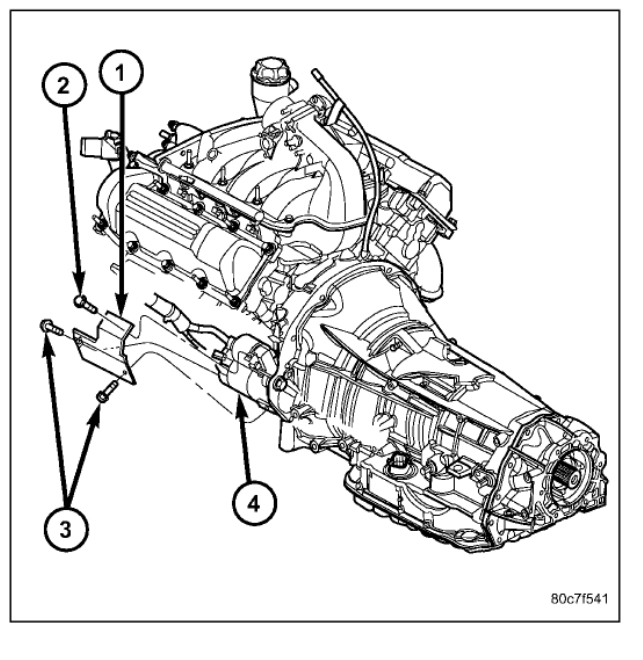 2
1
3
4
80c7f541