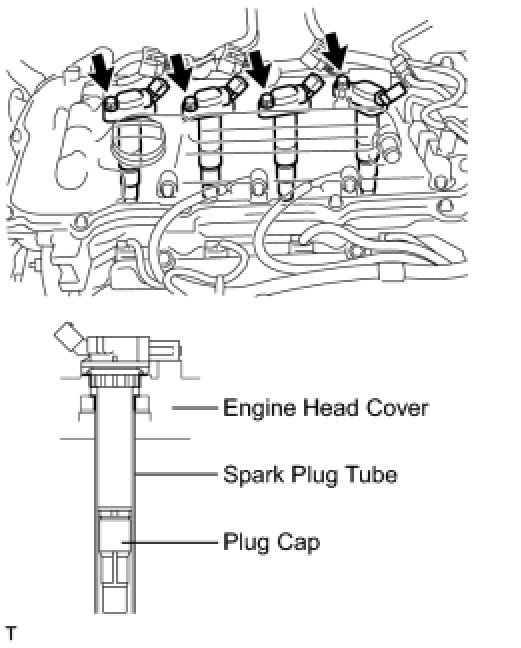 Engine Head Cover

Spark Plug Tube

Plug Cap

T