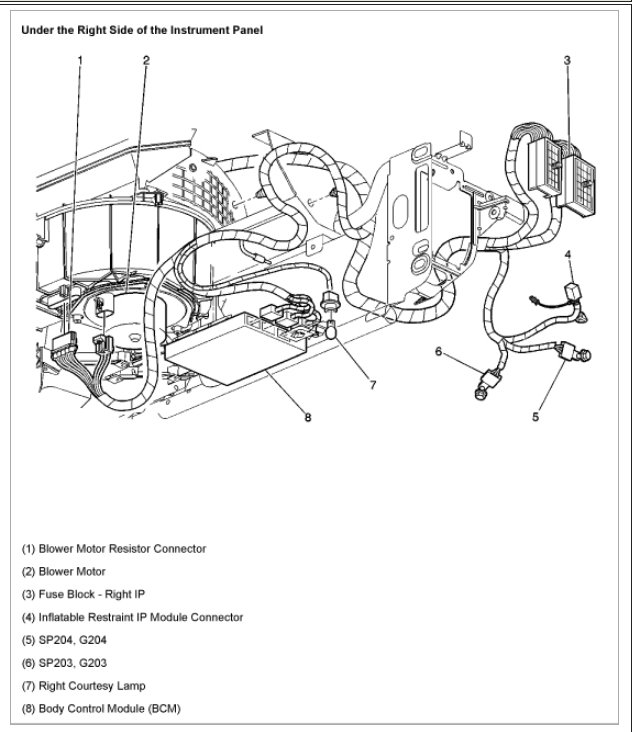 Under the Right Side of the Instrument Panel

1

2

3

4

6

7

8

5

(1) Blower Motor Resistor Connector

(2) Blower Motor

(3) Fuse Block - Right IP

(4) Inflatable Restraint IP Module Connector

(5) SP204, G204

(6) SP203, G203

(7) Right Courtesy Lamp

(8) Body Control Module (BCM)