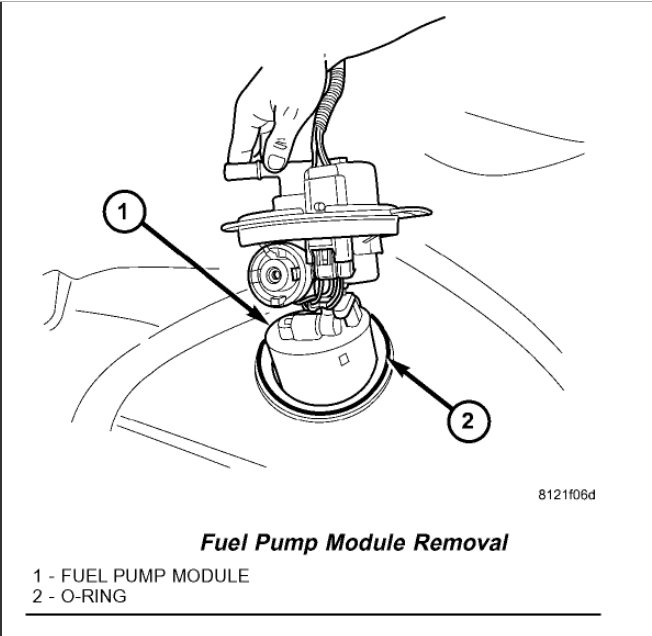 1

2

8121f06d

Fuel Pump Module Removal

1 - FUEL PUMP MODULE
2 - O-RING