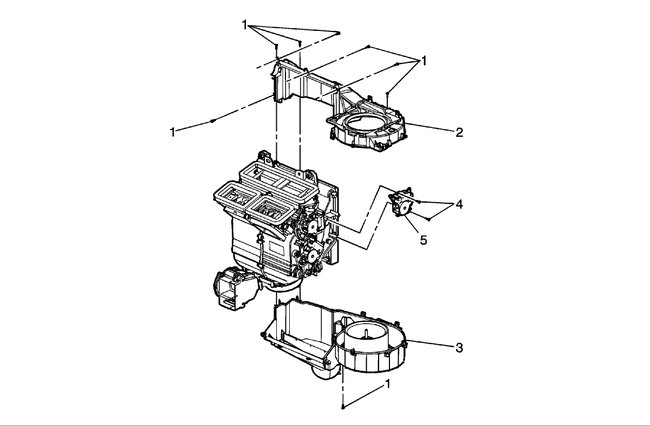 1
1
1
2
4
5
3
1