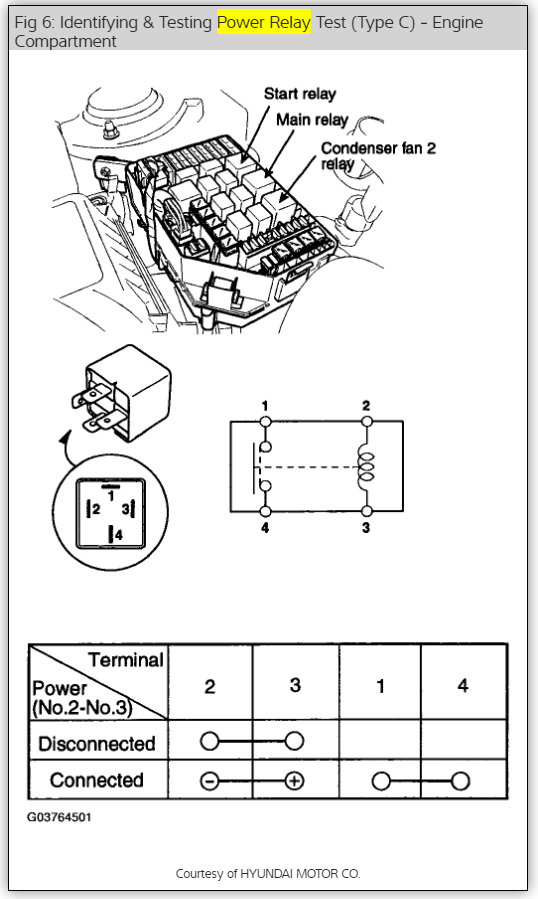 Fig 6: Identifying & Testing Power Relay Test (Type C) - Engine Compartment

Start relay
Main relay
Condenser fan 2 relay

1
2
3
4

1
2
4
3

| Terminal / Power (No.2-No.3) | 2 | 3 | 1 | 4 |
|---|---|---|---|---|
| Disconnected | ○ | ○ | | |
| Connected | ⊖ | ⊕ | ○ | ○ |

G03764501

Courtesy of HYUNDAI MOTOR CO.