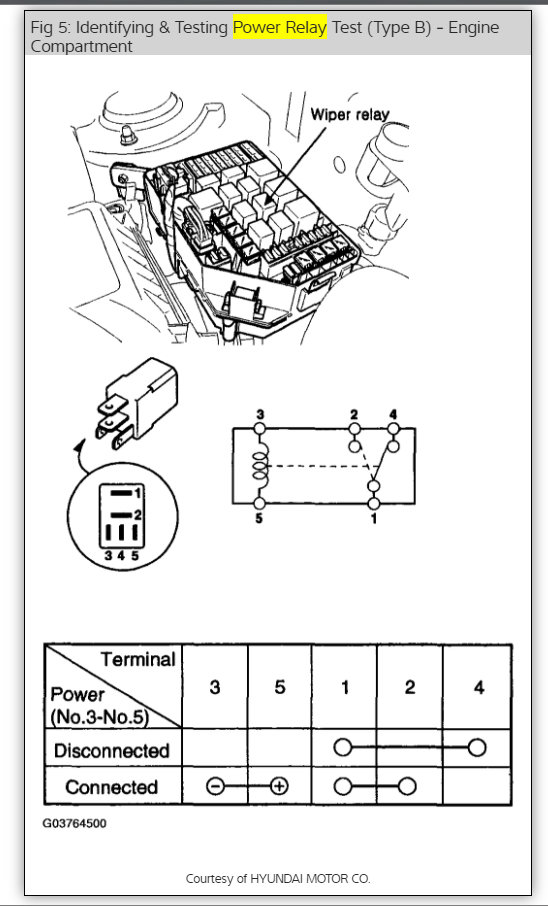 Fig 5: Identifying & Testing Power Relay Test (Type B) - Engine Compartment

Wiper relay

1
2
3 4 5

3 2 4
5 1

| Terminal / Power (No.3-No.5) | 3 | 5 | 1 | 2 | 4 |
|---|---|---|---|---|---|
| Disconnected | | | ○ | | ○ |
| Connected | ⊖ | ⊕ | ○ | ○ | |

G03764500

Courtesy of HYUNDAI MOTOR CO.