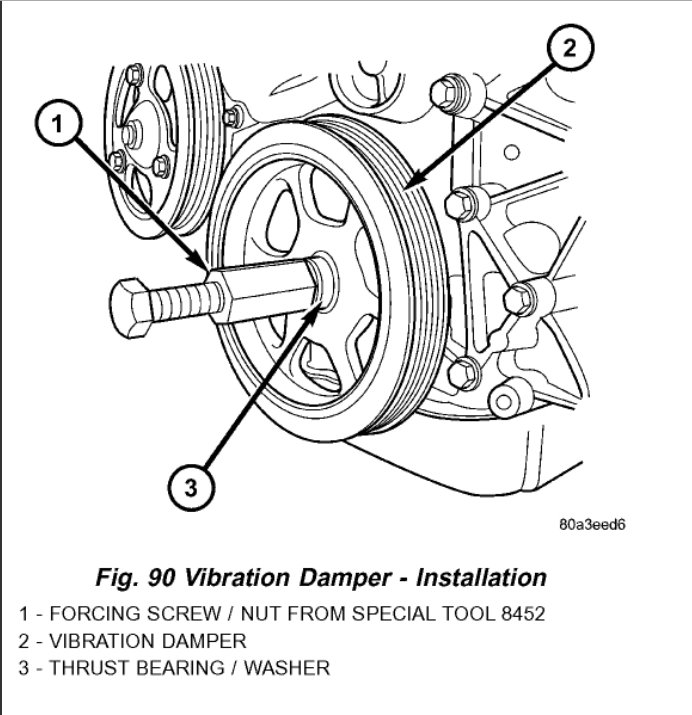 1

2

3

80a3eed6

Fig. 90 Vibration Damper - Installation

1 - FORCING SCREW / NUT FROM SPECIAL TOOL 8452
2 - VIBRATION DAMPER
3 - THRUST BEARING / WASHER