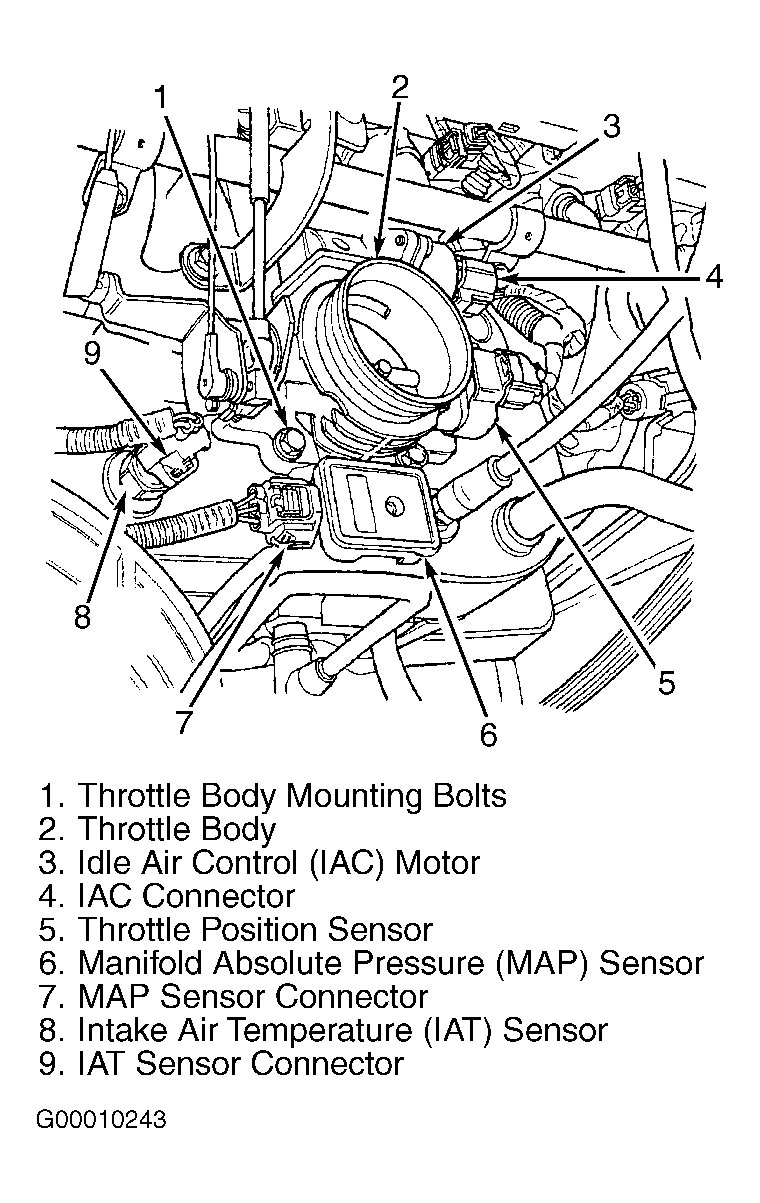 1
2
3
4
9
8
7
6
5

1. Throttle Body Mounting Bolts
2. Throttle Body
3. Idle Air Control (IAC) Motor
4. IAC Connector
5. Throttle Position Sensor
6. Manifold Absolute Pressure (MAP) Sensor
7. MAP Sensor Connector
8. Intake Air Temperature (IAT) Sensor
9. IAT Sensor Connector

G00010243