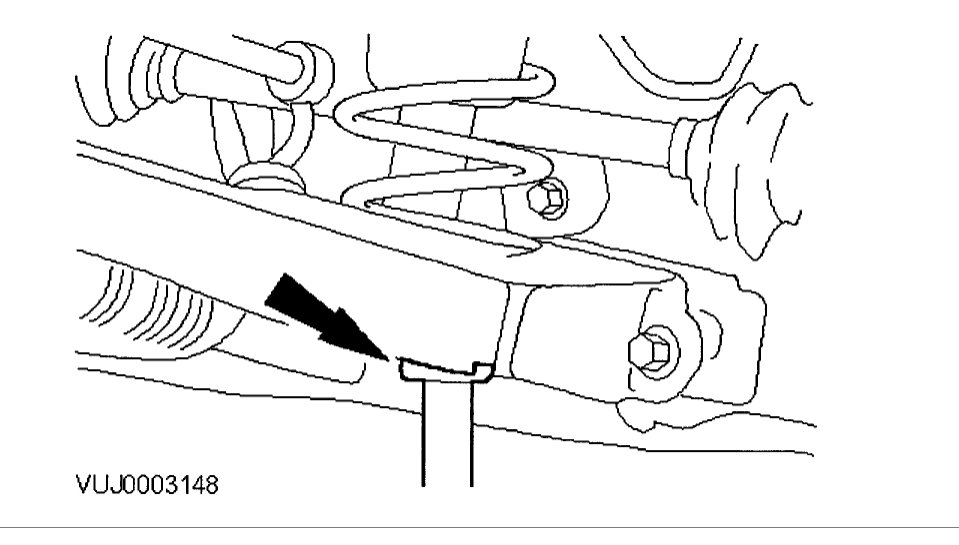 VUJ0003148