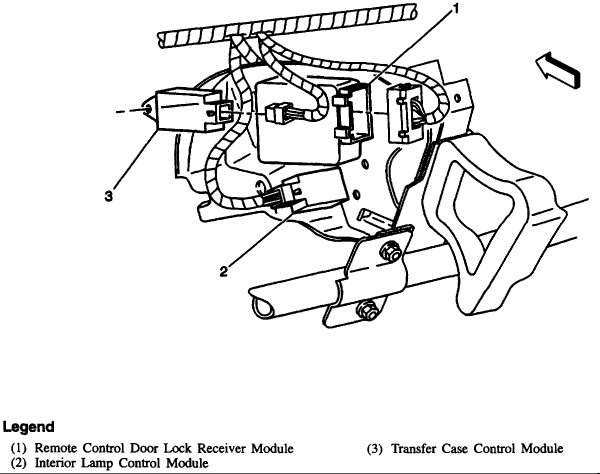 1

3

2

Legend
(1) Remote Control Door Lock Receiver Module
(2) Interior Lamp Control Module
(3) Transfer Case Control Module