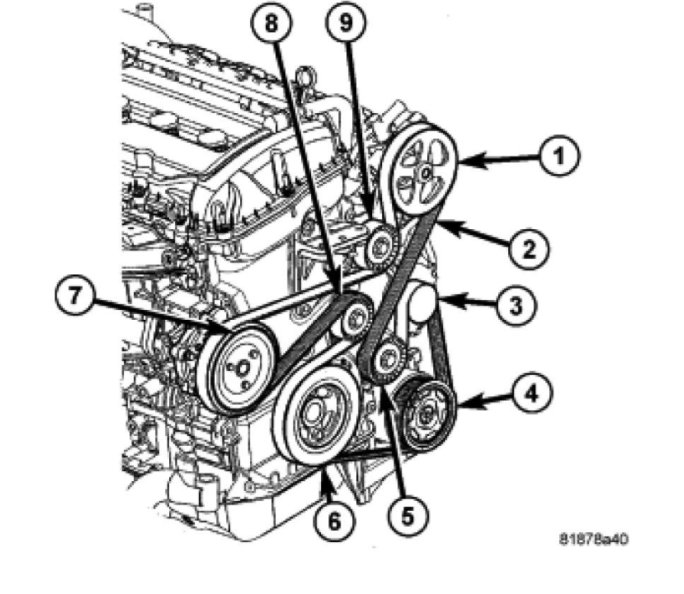 8
9
1
2
7
3
4
6
5
81878a40