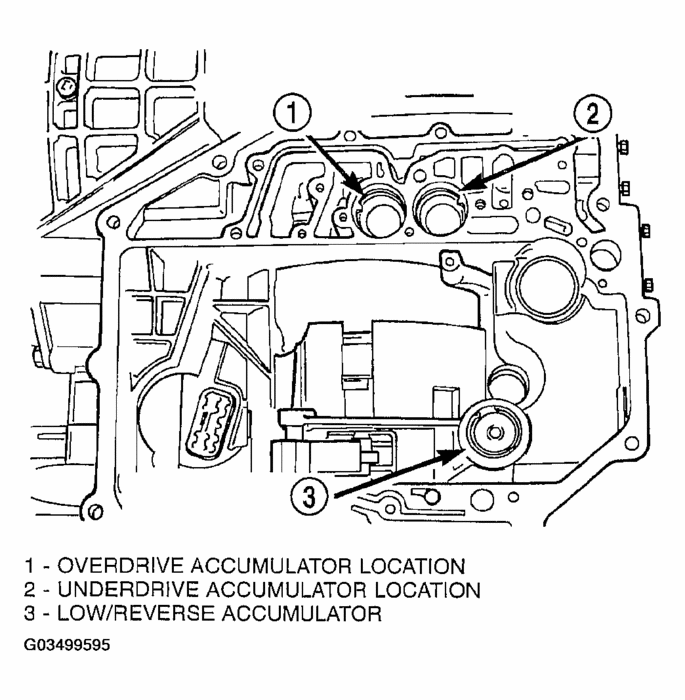 1

2

3

1 - OVERDRIVE ACCUMULATOR LOCATION
2 - UNDERDRIVE ACCUMULATOR LOCATION
3 - LOW/REVERSE ACCUMULATOR

G03499595