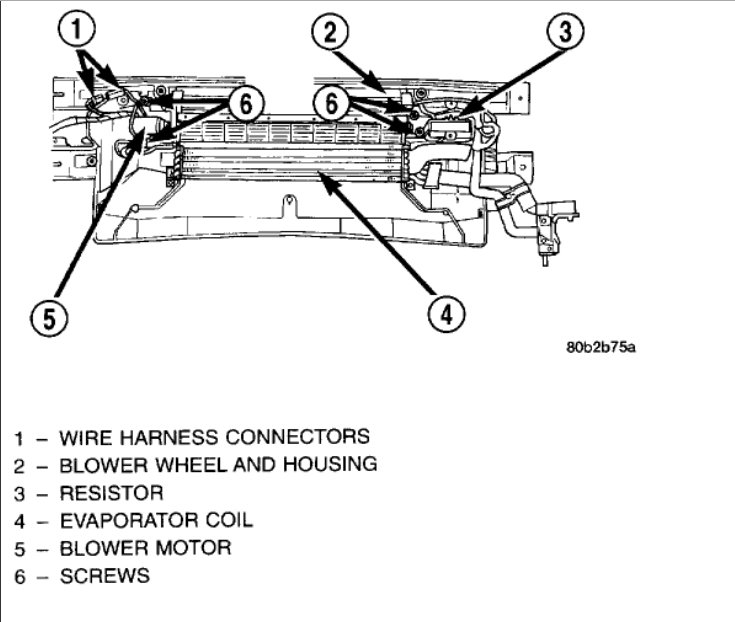 1
2
3
6
6
5
4
80b2b75a

1 – WIRE HARNESS CONNECTORS
2 – BLOWER WHEEL AND HOUSING
3 – RESISTOR
4 – EVAPORATOR COIL
5 – BLOWER MOTOR
6 – SCREWS