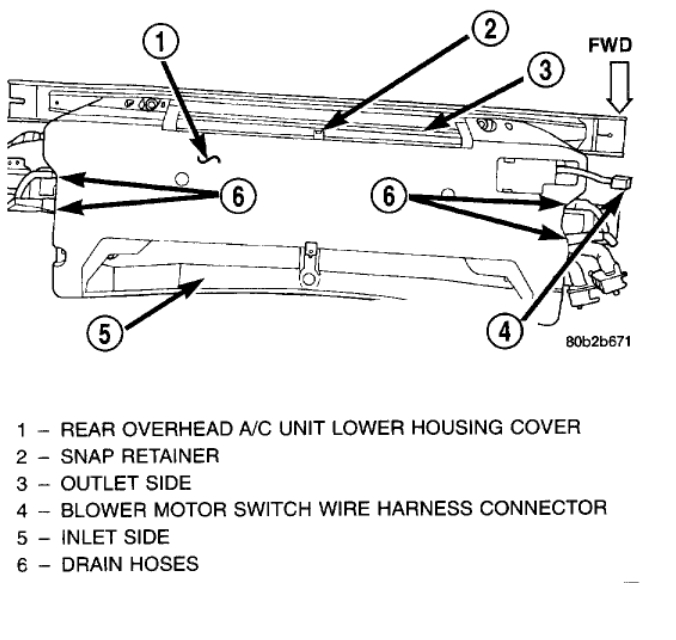 1
2
FWD
3
6
6
5
4
80b2b671

1 – REAR OVERHEAD A/C UNIT LOWER HOUSING COVER
2 – SNAP RETAINER
3 – OUTLET SIDE
4 – BLOWER MOTOR SWITCH WIRE HARNESS CONNECTOR
5 – INLET SIDE
6 – DRAIN HOSES