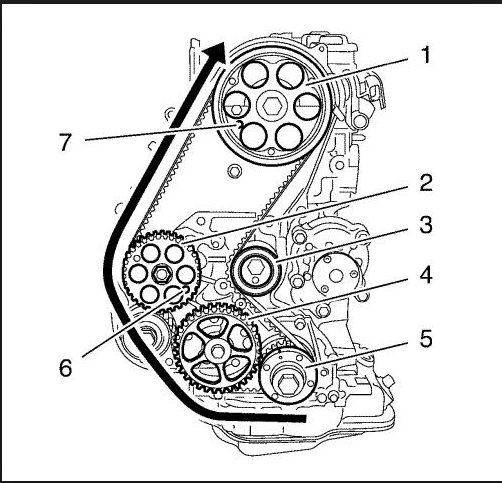 1
7
2
3
4
5
6