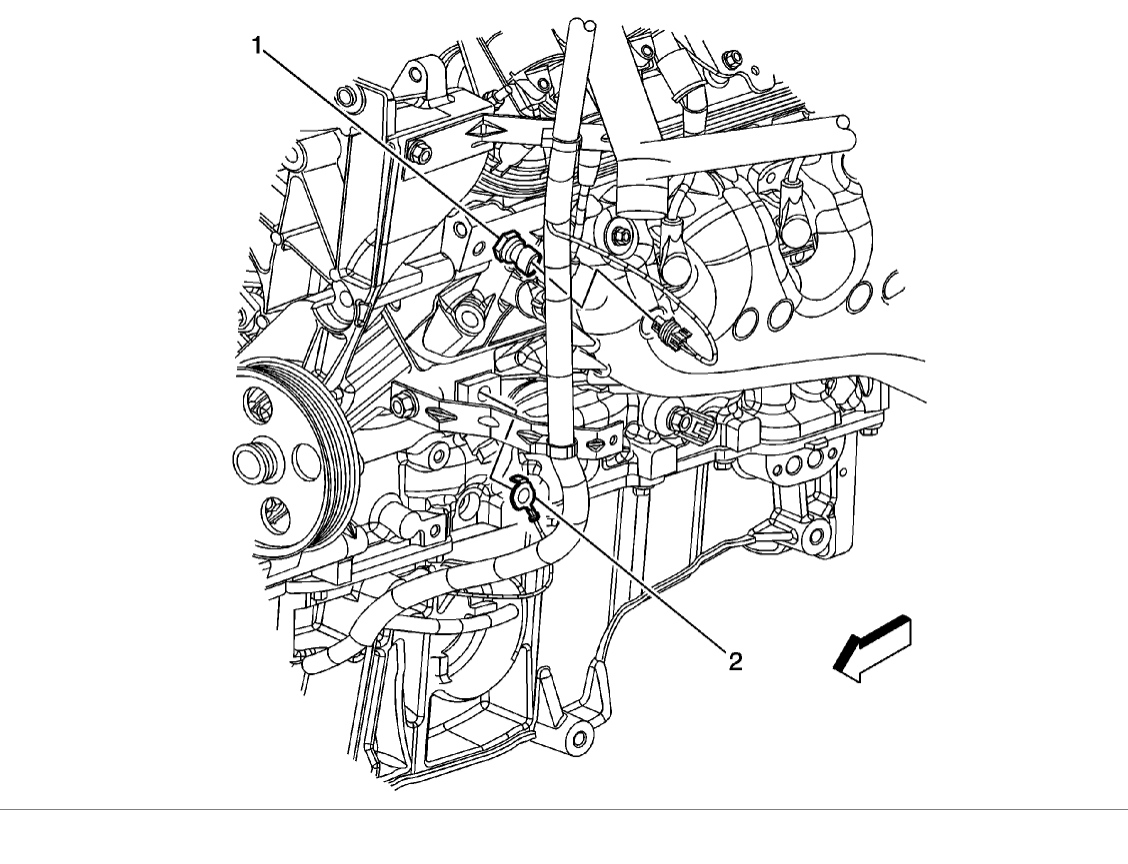 1

2