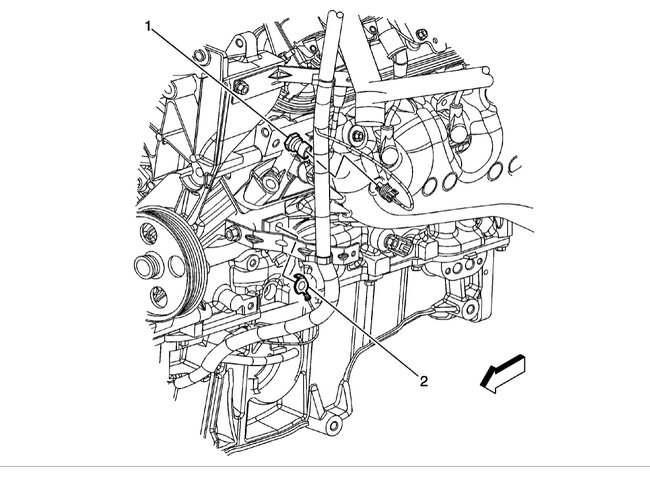 1

2