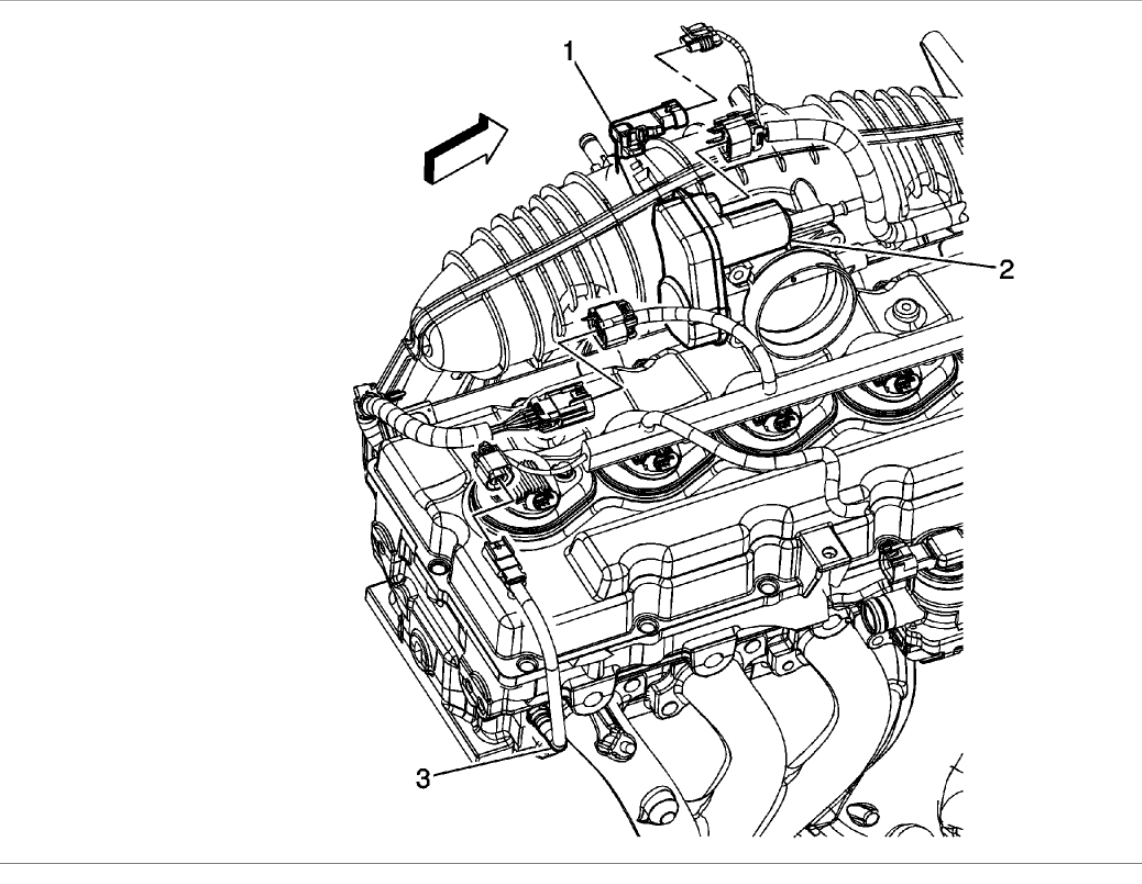 1
2
3