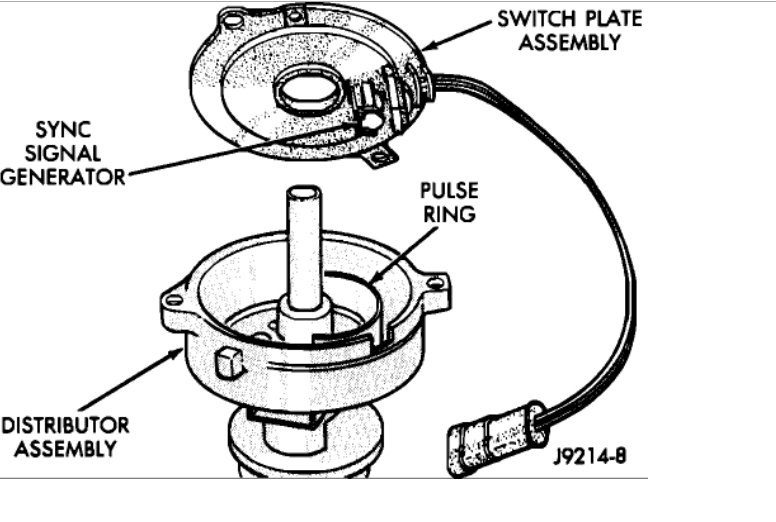 SWITCH PLATE ASSEMBLY

SYNC SIGNAL GENERATOR

PULSE RING

DISTRIBUTOR ASSEMBLY

J9214-8