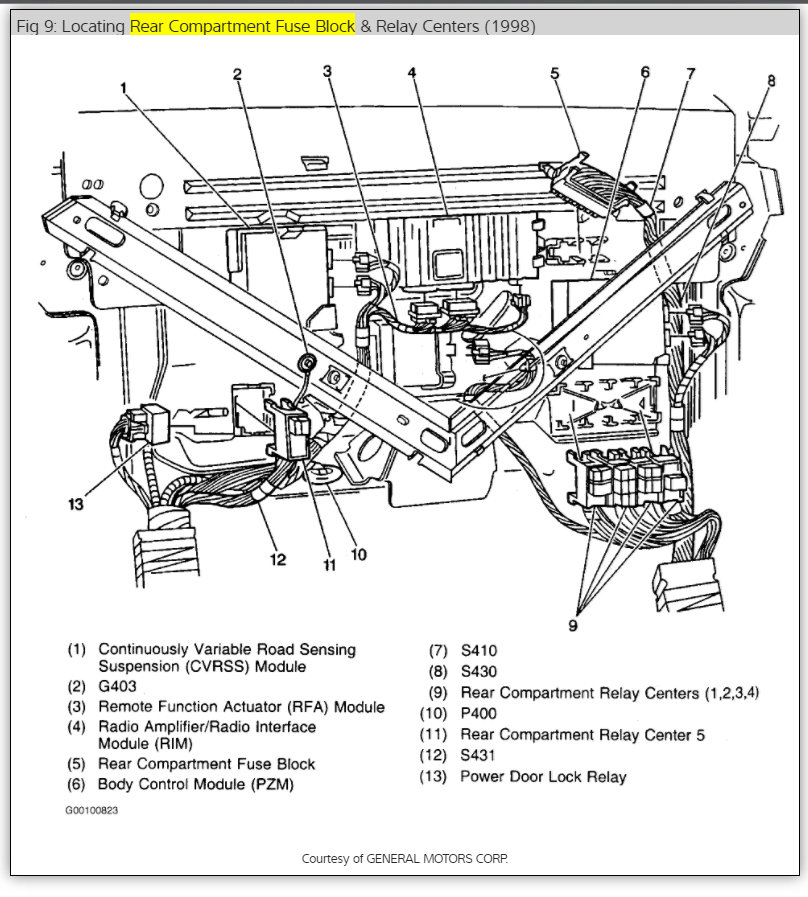 Fig 9: Locating Rear Compartment Fuse Block & Relay Centers (1998)

1 2 3 4 5 6 7 8

13 12 11 10 9

(1) Continuously Variable Road Sensing Suspension (CVRSS) Module
(2) G403
(3) Remote Function Actuator (RFA) Module
(4) Radio Amplifier/Radio Interface Module (RIM)
(5) Rear Compartment Fuse Block
(6) Body Control Module (PZM)

(7) S410
(8) S430
(9) Rear Compartment Relay Centers (1,2,3,4)
(10) P400
(11) Rear Compartment Relay Center 5
(12) S431
(13) Power Door Lock Relay

G00100823

Courtesy of GENERAL MOTORS CORP.